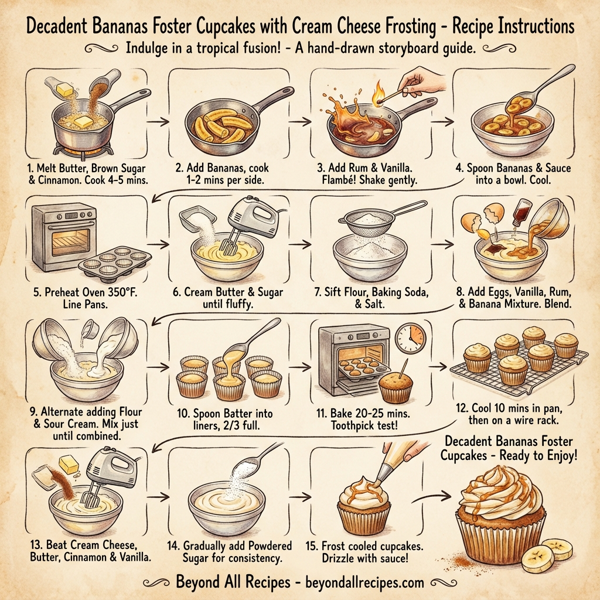 Decadent Bananas Foster Cupcakes with Cream Cheese Frosting - Recipe Instructions

Indulge in a tropical fusion! - A hand-drawn storyboard guide.

1. Melt Butter, Brown Sugar & Cinnamon. Cook 4-5 mins.

2. Add Bananas, cook 1-2 mins per side.

3. Add Rum & Vanilla. Flambé! Shake gently.

4. Spoon Bananas & Sauce into a bowl. Cool.

5. Preheat Oven 350°F. Line Pans.

6. Cream Butter & Sugar until fluffy.

7. Sift Flour, Baking Soda, & Salt.

8. Add Eggs, Vanilla, Rum, & Banana Mixture. Blend.

9. Alternate adding Flour & Sour Cream. Mix just until combined.

10. Spoon Batter into liners, 2/3 full.

11. Bake 20-25 mins. Toothpick test!

12. Cool 10 mins in pan, then on a wire rack.

13. Beat Cream Cheese, Butter, Cinnamon & Vanilla.

14. Gradually add Powdered Sugar for consistency.

15. Frost cooled cupcakes. Drizzle with sauce!

Decadent Bananas Foster Cupcakes - Ready to Enjoy!

Beyond All Recipes - beyondallrecipes.com