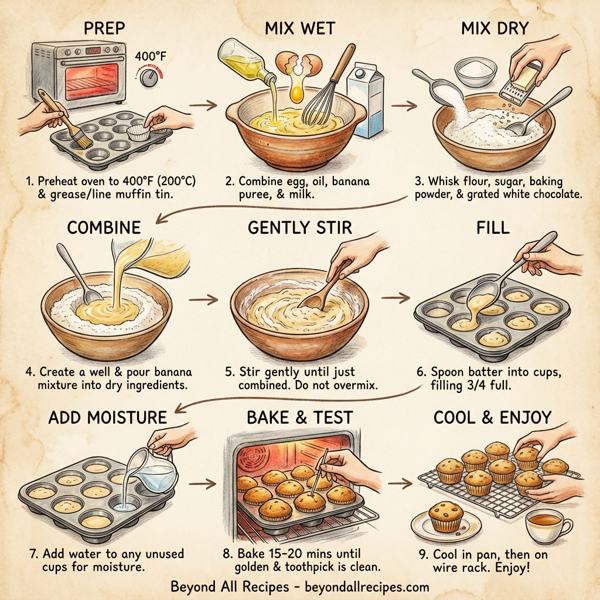 PREP

400°F

1. Preheat oven to 400°F (200°C) & grease/line muffin tin.

MIX WET

2. Combine egg, oil, banana puree, & milk.

MIX DRY

3. Whisk flour, sugar, baking powder, & grated white chocolate.

COMBINE

4. Create a well & pour banana mixture into dry ingredients.

GENTLY STIR

5. Stir gently until just combined. Do not overmix.

FILL

6. Spoon batter into cups, filling 3/4 full.

ADD MOISTURE

7. Add water to any unused cups for moisture.

BAKE & TEST

8. Bake 15-20 mins until golden & toothpick is clean.

COOL & ENJOY

9. Cool in pan, then on wire rack. Enjoy!

Beyond All Recipes - beyondallrecipes.com