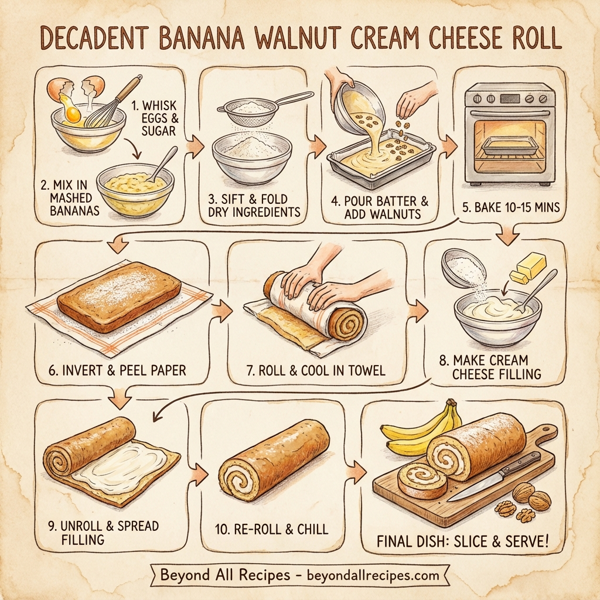 DECADENT BANANA WALNUT CREAM CHEESE ROLL

1. WHISK EGGS & SUGAR

2. MIX IN MASHED BANANAS

3. SIFT & FOLD DRY INGREDIENTS

4. POUR BATTER & ADD WALNUTS

5. BAKE 10-15 MINS

6. INVERT & PEEL PAPER

7. ROLL & COOL IN TOWEL

8. MAKE CREAM CHEESE FILLING

9. UNROLL & SPREAD FILLING

10. RE-ROLL & CHILL

FINAL DISH: SLICE & SERVE!

Beyond All Recipes - beyondallrecipes.com