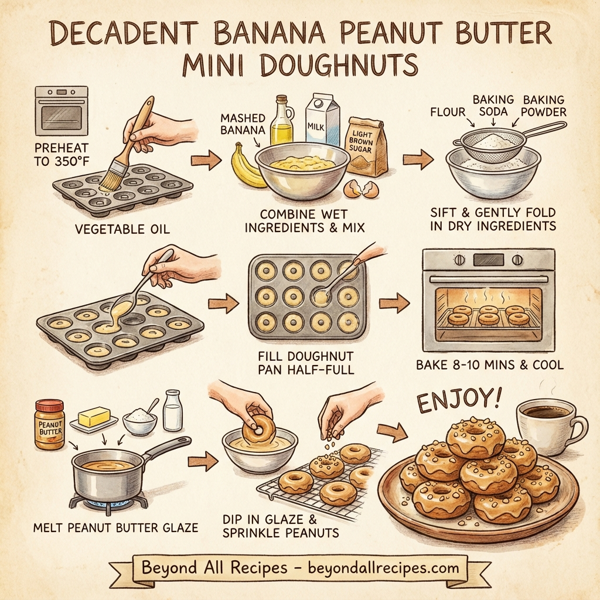 DECADENT BANANA PEANUT BUTTER MINI DOUGHNUTS

PREHEAT TO 350°F

VEGETABLE OIL

MASHED BANANA

MILK

LIGHT BROWN SUGAR

COMBINE WET INGREDIENTS & MIX

FLOUR

BAKING SODA

BAKING POWDER

SIFT & GENTLY FOLD IN DRY INGREDIENTS

FILL DOUGHNUT PAN HALF-FULL

BAKE 8-10 MINS & COOL

PEANUT BUTTER

MELT PEANUT BUTTER GLAZE

DIP IN GLAZE & SPRINKLE PEANUTS

ENJOY!

Beyond All Recipes - beyondallrecipes.com