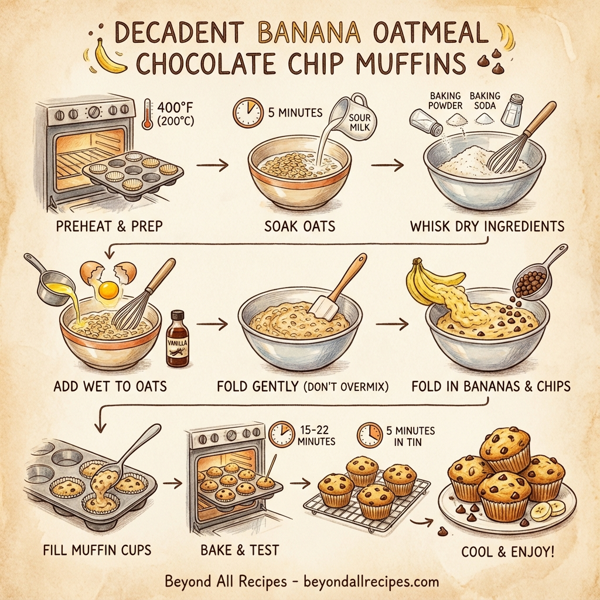 DECADENT BANANA OATMEAL CHOCOLATE CHIP MUFFINS

400°F (200°C)

PREHEAT & PREP

5 MINUTES

SOUR MILK

SOAK OATS

BAKING POWDER

BAKING SODA

WHISK DRY INGREDIENTS

VANILLA

ADD WET TO OATS

FOLD GENTLY (DON'T OVERMIX)

FOLD IN BANANAS & CHIPS

FILL MUFFIN CUPS

15-22 MINUTES

BAKE & TEST

5 MINUTES IN TIN

COOL & ENJOY!

Beyond All Recipes - beyondallrecipes.com