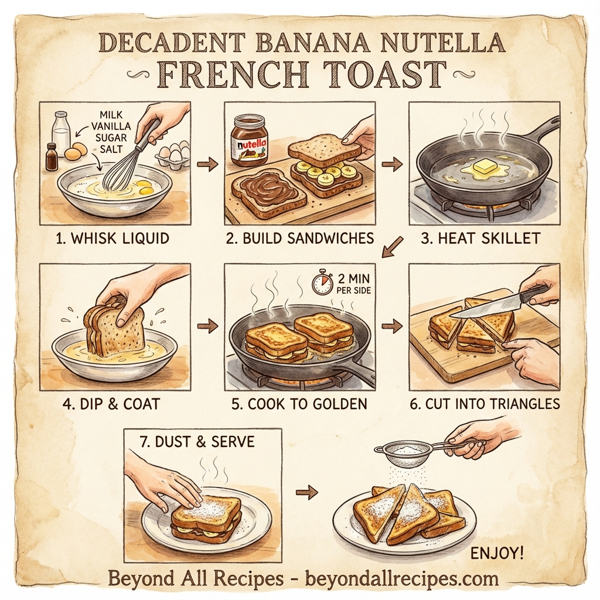 DECADENT BANANA NUTELLA
FRENCH TOAST

MILK
VANILLA
SUGAR
SALT

1. WHISK LIQUID

nutella

2. BUILD SANDWICHES

3. HEAT SKILLET

4. DIP & COAT

2 MIN
PER SIDE

5. COOK TO GOLDEN

6. CUT INTO TRIANGLES

7. DUST & SERVE

ENJOY!

Beyond All Recipes - beyondallrecipes.com