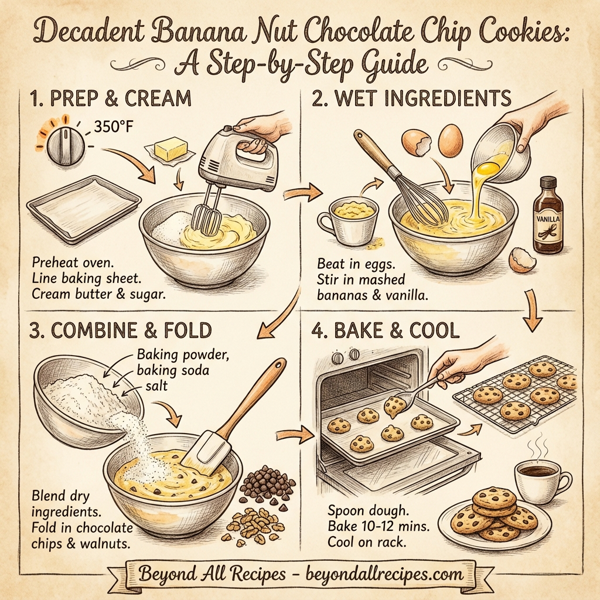 Decadent Banana Nut Chocolate Chip Cookies: A Step-by-Step Guide

1. PREP & CREAM

350°F

Preheat oven. Line baking sheet. Cream butter & sugar.

2. WET INGREDIENTS

VANILLA

Beat in eggs. Stir in mashed bananas & vanilla.

3. COMBINE & FOLD

Baking powder, baking soda salt

Blend dry ingredients. Fold in chocolate chips & walnuts.

4. BAKE & COOL

Spoon dough. Bake 10-12 mins. Cool on rack.

Beyond All Recipes - beyondallrecipes.com