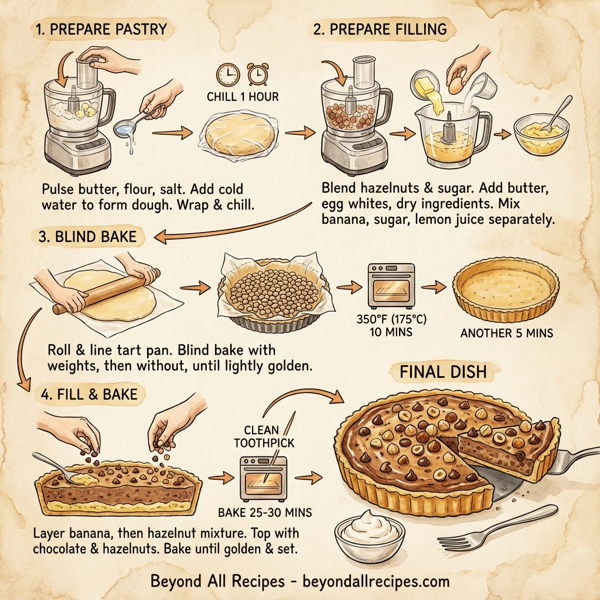 1. PREPARE PASTRY

CHILL 1 HOUR

Pulse butter, flour, salt. Add cold water to form dough. Wrap & chill.

2. PREPARE FILLING

Blend hazelnuts & sugar. Add butter, egg whites, dry ingredients. Mix banana, sugar, lemon juice separately.

3. BLIND BAKE

350°F (175°C) 10 MINS

ANOTHER 5 MINS

Roll & line tart pan. Blind bake with weights, then without, until lightly golden.

4. FILL & BAKE

CLEAN TOOTHPICK

BAKE 25-30 MINS

Layer banana, then hazelnut mixture. Top with chocolate & hazelnuts. Bake until golden & set.

FINAL DISH

Beyond All Recipes - beyondallrecipes.com