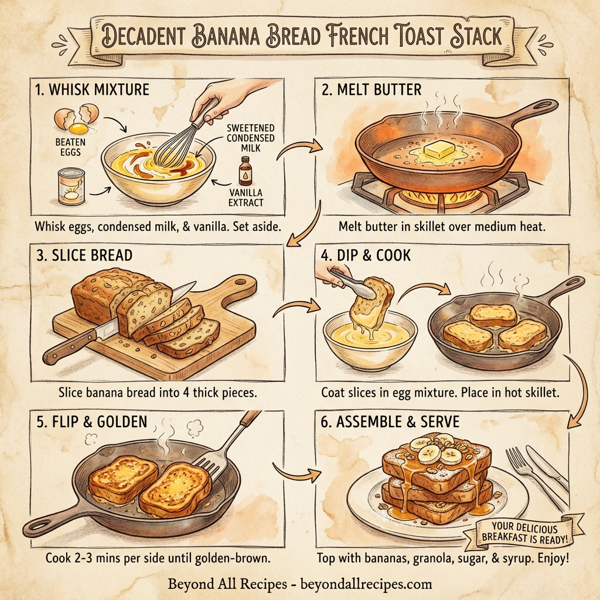 DECADENT BANANA BREAD FRENCH TOAST STACK

1. WHISK MIXTURE

BEATEN EGGS

SWEETENED CONDENSED MILK

VANILLA EXTRACT

Whisk eggs, condensed milk, & vanilla. Set aside.

2. MELT BUTTER

Melt butter in skillet over medium heat.

3. SLICE BREAD

Slice banana bread into 4 thick pieces.

4. DIP & COOK

Coat slices in egg mixture. Place in hot skillet.

5. FLIP & GOLDEN

Cook 2-3 mins per side until golden-brown.

6. ASSEMBLE & SERVE

YOUR DELICIOUS BREAKFAST IS READY!

Top with bananas, granola, sugar, & syrup. Enjoy!

Beyond All Recipes - beyondallrecipes.com