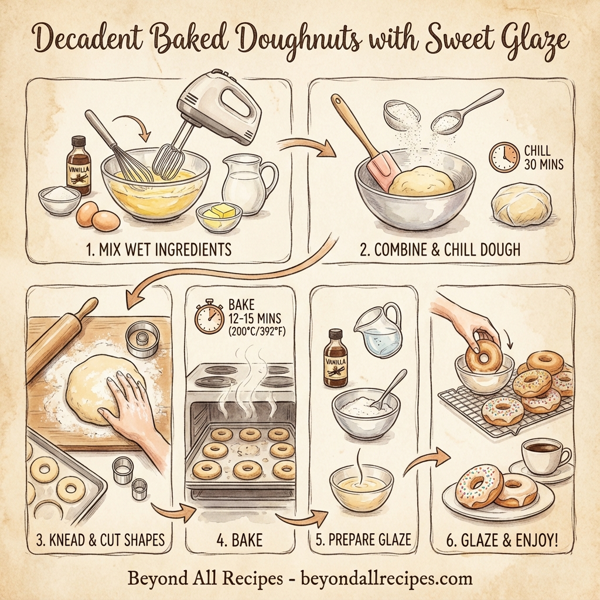 Decadent Baked Doughnuts with Sweet Glaze

VANILLA

1. MIX WET INGREDIENTS

CHILL 30 MINS

2. COMBINE & CHILL DOUGH

3. KNEAD & CUT SHAPES

BAKE 12-15 MINS (200°C/392°F)

4. BAKE

VANILLA

5. PREPARE GLAZE

6. GLAZE & ENJOY!

Beyond All Recipes - beyondallrecipes.com