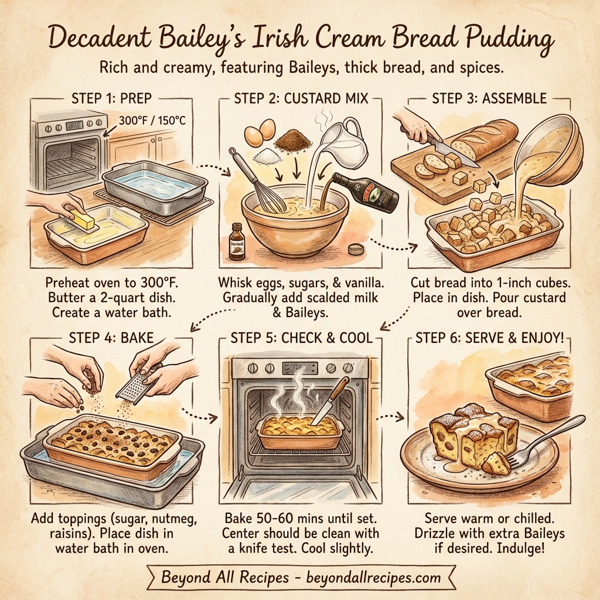 Decadent Bailey's Irish Cream Bread Pudding

Rich and creamy, featuring Baileys, thick bread, and spices.

STEP 1: PREP

300°F / 150°C

Preheat oven to 300°F. Butter a 2-quart dish. Create a water bath.

STEP 2: CUSTARD MIX

Whisk eggs, sugars, & vanilla. Gradually add scalded milk & Baileys.

STEP 3: ASSEMBLE

Cut bread into 1-inch cubes. Place in dish. Pour custard over bread.

STEP 4: BAKE

Add toppings (sugar, nutmeg, raisins). Place dish in water bath in oven.

STEP 5: CHECK & COOL

Bake 50-60 mins until set. Center should be clean with a knife test. Cool slightly.

STEP 6: SERVE & ENJOY!

Serve warm or chilled. Drizzle with extra Baileys if desired. Indulge!

Beyond All Recipes - beyondallrecipes.com