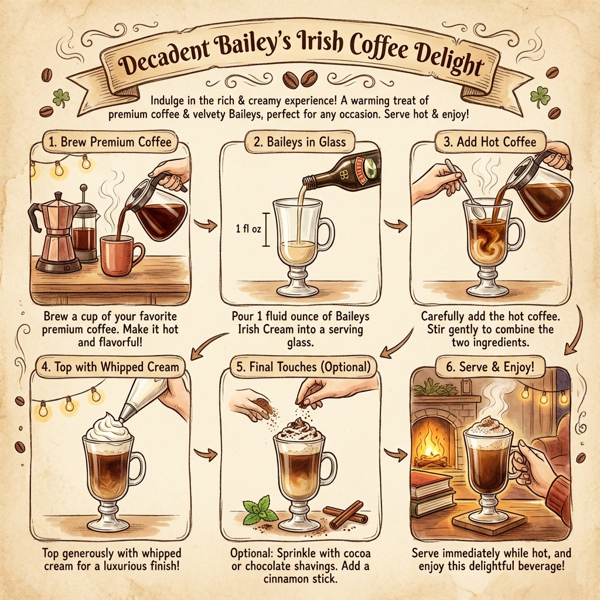 Decadent Bailey's Irish Coffee Delight

Indulge in the rich & creamy experience! A warming treat of premium coffee & velvety Baileys, perfect for any occasion. Serve hot & enjoy!

1. Brew Premium Coffee

Brew a cup of your favorite premium coffee. Make it hot and flavorful!

2. Baileys in Glass

1 fl oz

Pour 1 fluid ounce of Baileys Irish Cream into a serving glass.

3. Add Hot Coffee

Carefully add the hot coffee. Stir gently to combine the two ingredients.

4. Top with Whipped Cream

Top generously with whipped cream for a luxurious finish!

5. Final Touches (Optional)

Optional: Sprinkle with cocoa or chocolate shavings. Add a cinnamon stick.

6. Serve & Enjoy!

Serve immediately while hot, and enjoy this delightful beverage!