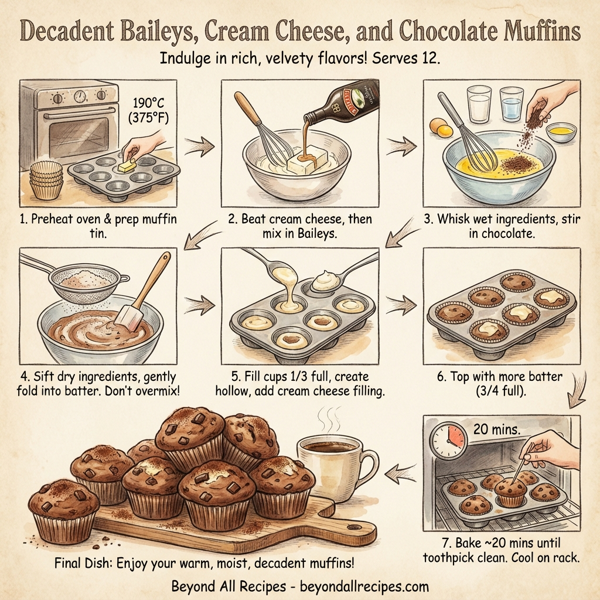 Decadent Baileys, Cream Cheese, and Chocolate Muffins

Indulge in rich, velvety flavors! Serves 12.

190°C (375°F)

1. Preheat oven & prep muffin tin.

2. Beat cream cheese, then mix in Baileys.

3. Whisk wet ingredients, stir in chocolate.

4. Sift dry ingredients, gently fold into batter. Don't overmix!

5. Fill cups 1/3 full, create hollow, add cream cheese filling.

6. Top with more batter (3/4 full).

20 mins.

7. Bake ~20 mins until toothpick clean. Cool on rack.

Final Dish: Enjoy your warm, moist, decadent muffins!

Beyond All Recipes - beyondallrecipes.com