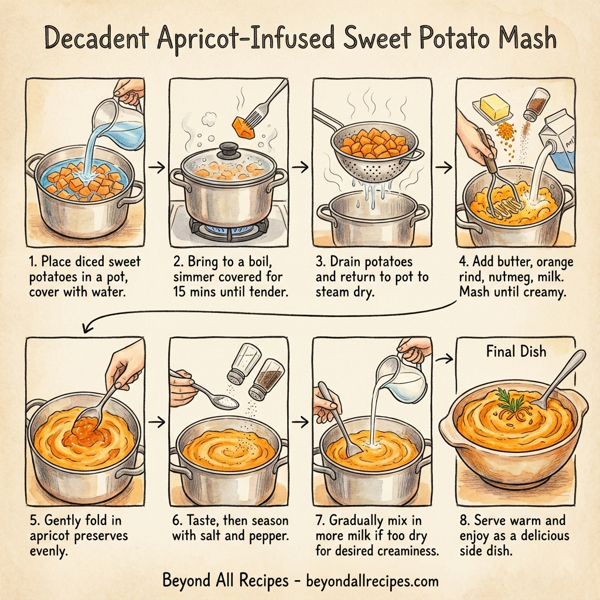 Decadent Apricot-Infused Sweet Potato Mash

1. Place diced sweet potatoes in a pot, cover with water.

2. Bring to a boil, simmer covered for 15 mins until tender.

3. Drain potatoes and return to pot to steam dry.

4. Add butter, orange rind, nutmeg, milk. Mash until creamy.

5. Gently fold in apricot preserves evenly.

6. Taste, then season with salt and pepper.

7. Gradually mix in more milk if too dry for desired creaminess.

Final Dish

8. Serve warm and enjoy as a delicious side dish.

Beyond All Recipes - beyondallrecipes.com