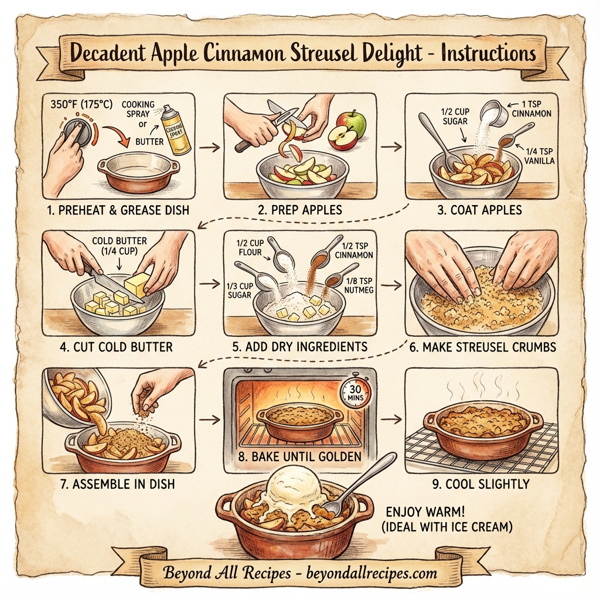 Decadent Apple Cinnamon Streusel Delight - Instructions

350°F (175°C)
COOKING SPRAY or BUTTER
COOKING SPRAY
1. PREHEAT & GREASE DISH

2. PREP APPLES

1/2 CUP SUGAR
1 TSP CINNAMON
1/4 TSP VANILLA
3. COAT APPLES

COLD BUTTER (1/4 CUP)
4. CUT COLD BUTTER

1/2 CUP FLOUR
1/2 TSP CINNAMON
1/3 CUP SUGAR
1/8 TSP NUTMEG
5. ADD DRY INGREDIENTS

6. MAKE STREUSEL CRUMBS

7. ASSEMBLE IN DISH

30 MINS
8. BAKE UNTIL GOLDEN

9. COOL SLIGHTLY

ENJOY WARM! (IDEAL WITH ICE CREAM)

Beyond All Recipes - beyondallrecipes.com