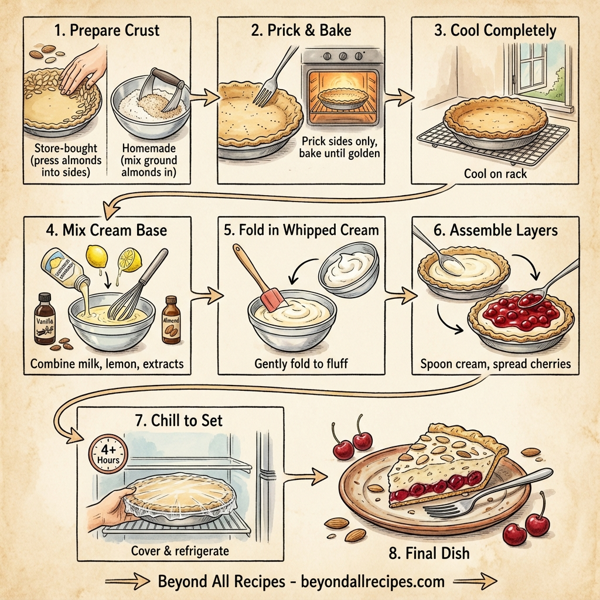 1. Prepare Crust

Store-bought (press almonds into sides)

Homemade (mix ground almonds in)

2. Prick & Bake

Prick sides only, bake until golden

3. Cool Completely

Cool on rack

4. Mix Cream Base

Vanilla

Almond

Combine milk, lemon, extracts

5. Fold in Whipped Cream

Gently fold to fluff

6. Assemble Layers

Spoon cream, spread cherries

7. Chill to Set

4+ Hours

Cover & refrigerate

8. Final Dish

Beyond All Recipes - beyondallrecipes.com