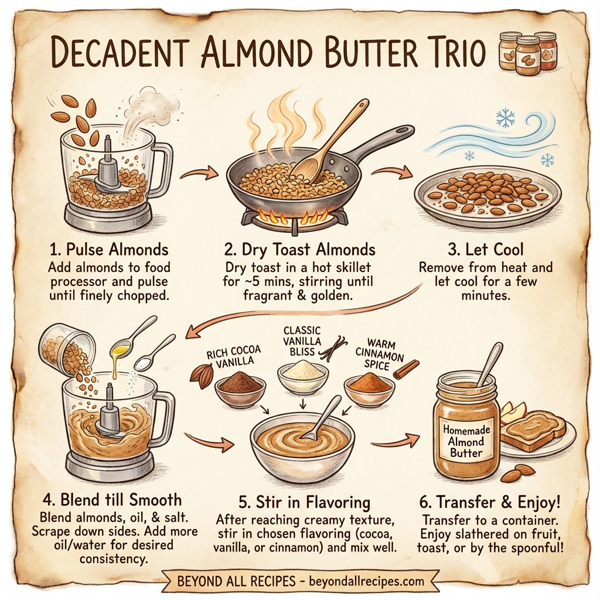 DECADENT ALMOND BUTTER TRIO

1. Pulse Almonds
Add almonds to food processor and pulse until finely chopped.

2. Dry Toast Almonds
Dry toast in a hot skillet for ~5 mins, stirring until fragrant & golden.

3. Let Cool
Remove from heat and let cool for a few minutes.

RICH COCOA VANILLA

CLASSIC VANILLA BLISS

WARM CINNAMON SPICE

Homemade Almond Butter

4. Blend till Smooth
Blend almonds, oil, & salt. Scrape down sides. Add more oil/water for desired consistency.

5. Stir in Flavoring
After reaching creamy texture, stir in chosen flavoring (cocoa, vanilla, or cinnamon) and mix well.

6. Transfer & Enjoy!
Transfer to a container. Enjoy slathered on fruit, toast, or by the spoonful!

BEYOND ALL RECIPES - beyondallrecipes.com