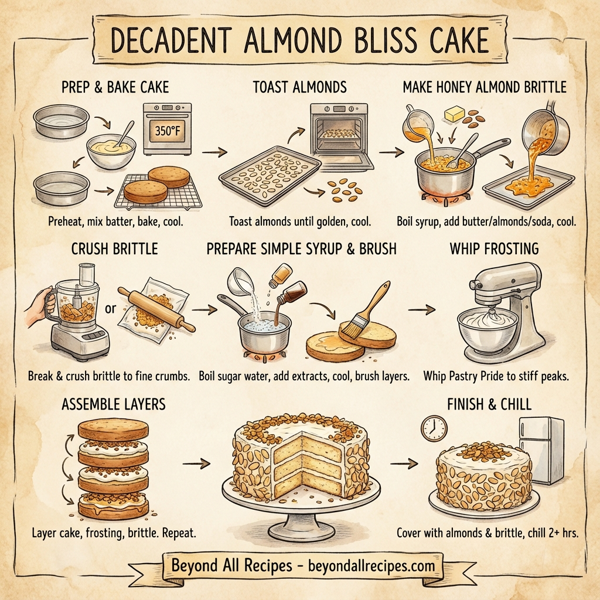 DECADENT ALMOND BLISS CAKE

PREP & BAKE CAKE

350°F

Preheat, mix batter, bake, cool.

TOAST ALMONDS

Toast almonds until golden, cool.

MAKE HONEY ALMOND BRITTLE

Boil syrup, add butter/almonds/soda, cool.

CRUSH BRITTLE

or

Break & crush brittle to fine crumbs.

PREPARE SIMPLE SYRUP & BRUSH

Boil sugar water, add extracts, cool, brush layers.

WHIP FROSTING

Whip Pastry Pride to stiff peaks.

ASSEMBLE LAYERS

Layer cake, frosting, brittle. Repeat.

FINISH & CHILL

Cover with almonds & brittle, chill 2+ hrs.

Beyond All Recipes - beyondallrecipes.com