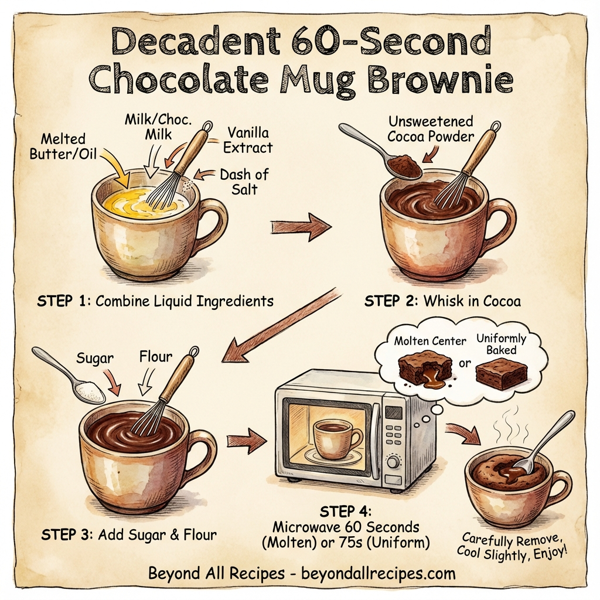 Decadent 60-Second Chocolate Mug Brownie

Melted Butter/Oil

Milk/Choc. Milk

Vanilla Extract

Dash of Salt

STEP 1: Combine Liquid Ingredients

Unsweetened Cocoa Powder

STEP 2: Whisk in Cocoa

Sugar

Flour

STEP 3: Add Sugar & Flour

Molten Center

or

Uniformly Baked

STEP 4: Microwave 60 Seconds (Molten) or 75s (Uniform)

Carefully Remove, Cool Slightly, Enjoy!

Beyond All Recipes - beyondallrecipes.com