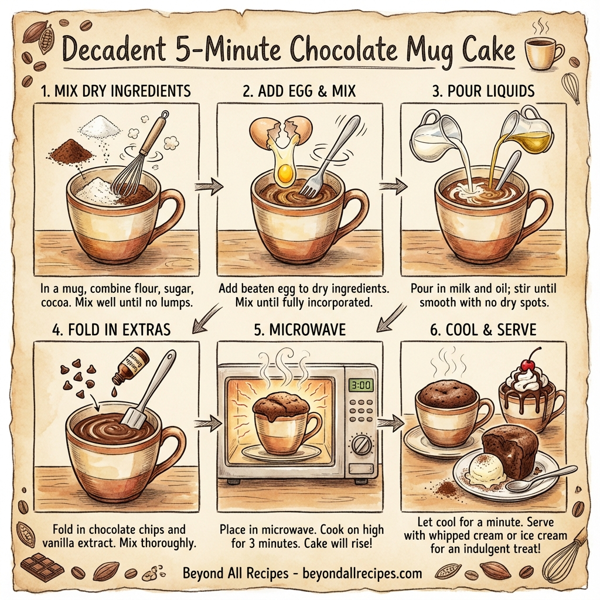 Decadent 5-Minute Chocolate Mug Cake

1. MIX DRY INGREDIENTS

In a mug, combine flour, sugar, cocoa. Mix well until no lumps.

2. ADD EGG & MIX

Add beaten egg to dry ingredients. Mix until fully incorporated.

3. POUR LIQUIDS

Pour in milk and oil; stir until smooth with no dry spots.

4. FOLD IN EXTRAS

Fold in chocolate chips and vanilla extract. Mix thoroughly.

5. MICROWAVE

3:00

Place in microwave. Cook on high for 3 minutes. Cake will rise!

6. COOL & SERVE

Let cool for a minute. Serve with whipped cream or ice cream for an indulgent treat!

Beyond All Recipes - beyondallrecipes.com