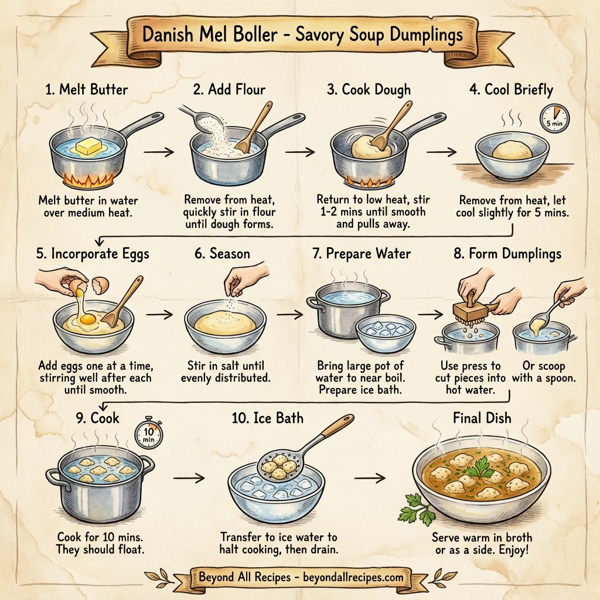 Danish Mel Boller - Savory Soup Dumplings

1. Melt Butter

Melt butter in water over medium heat.

2. Add Flour

Remove from heat, quickly stir in flour until dough forms.

3. Cook Dough

Return to low heat, stir 1-2 mins until smooth and pulls away.

4. Cool Briefly

5 min

Remove from heat, let cool slightly for 5 mins.

5. Incorporate Eggs

Add eggs one at a time, stirring well after each until smooth.

6. Season

Stir in salt until evenly distributed.

7. Prepare Water

Bring large pot of water to near boil. Prepare ice bath.

8. Form Dumplings

Use press to cut pieces into hot water.

Or scoop with a spoon.

9. Cook

10 min

Cook for 10 mins. They should float.

10. Ice Bath

Transfer to ice water to halt cooking, then drain.

Final Dish

Serve warm in broth or as a side. Enjoy!

Beyond All Recipes - beyondallrecipes.com