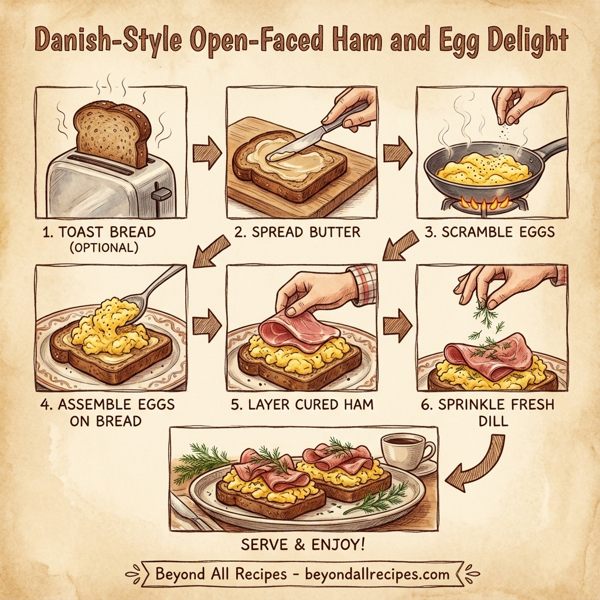 Danish-Style Open-Faced Ham and Egg Delight

1. TOAST BREAD (OPTIONAL)

2. SPREAD BUTTER

3. SCRAMBLE EGGS

4. ASSEMBLE EGGS ON BREAD

5. LAYER CURED HAM

6. SPRINKLE FRESH DILL

SERVE & ENJOY!

Beyond All Recipes - beyondallrecipes.com