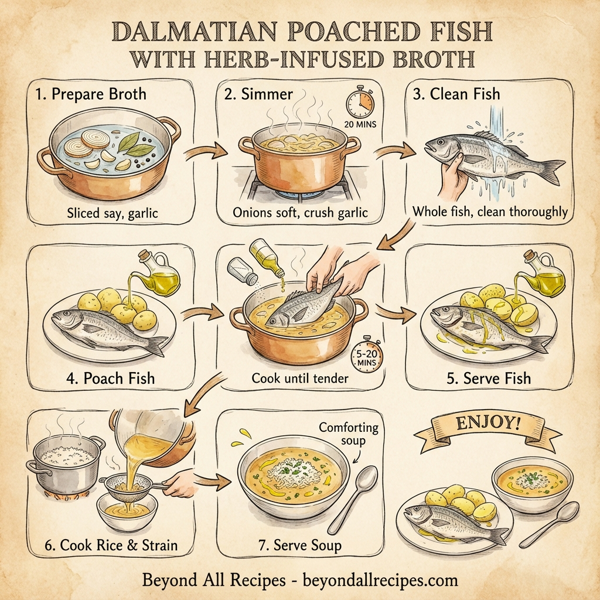 DALMATIAN POACHED FISH
WITH HERB-INFUSED BROTH

1. Prepare Broth

Sliced say, garlic

2. Simmer

20 MINS

Onions soft, crush garlic

3. Clean Fish

Whole fish, clean thoroughly

4. Poach Fish

5-20 MINS

Cook until tender

5. Serve Fish

6. Cook Rice & Strain

Comforting soup

7. Serve Soup

ENJOY!

Beyond All Recipes - beyondallrecipes.com