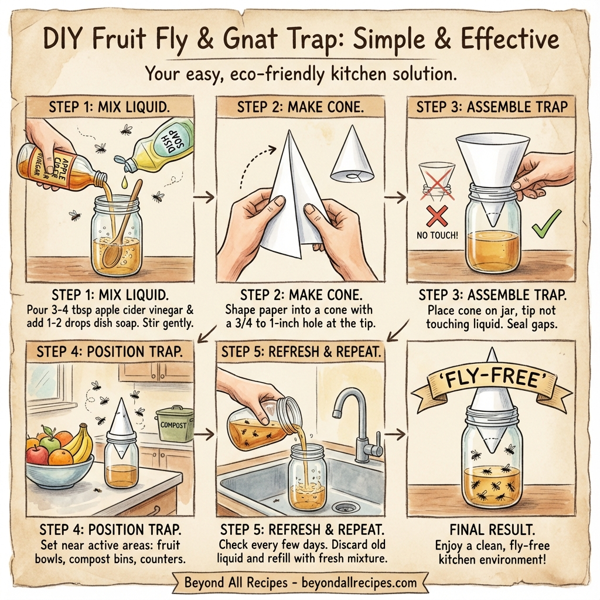 DIY Fruit Fly & Gnat Trap: Simple & Effective

Your easy, eco-friendly kitchen solution.

STEP 1: MIX LIQUID.

APPLE CIDER VINEGAR

DISH SOAP

STEP 1: MIX LIQUID.
Pour 3-4 tbsp apple cider vinegar & add 1-2 drops dish soap. Stir gently.

STEP 2: MAKE CONE.

STEP 2: MAKE CONE.
Shape paper into a cone with a 3/4 to 1-inch hole at the tip.

STEP 3: ASSEMBLE TRAP

NO TOUCH!

STEP 3: ASSEMBLE TRAP.
Place cone on jar, tip not touching liquid. Seal gaps.

STEP 4: POSITION TRAP.

COMPOST

STEP 4: POSITION TRAP.
Set near active areas: fruit bowls, compost bins, counters.

STEP 5: REFRESH & REPEAT.

STEP 5: REFRESH & REPEAT.
Check every few days. Discard old liquid and refill with fresh mixture.

'FLY-FREE'

FINAL RESULT.
Enjoy a clean, fly-free kitchen environment!

Beyond All Recipes - beyondallrecipes.com