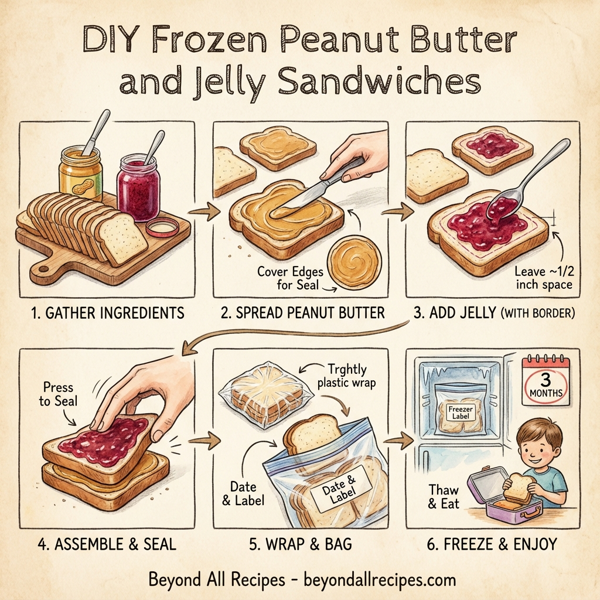 DIY Frozen Peanut Butter and Jelly Sandwiches

1. GATHER INGREDIENTS

Cover Edges for Seal

2. SPREAD PEANUT BUTTER

Leave ~1/2 inch space

3. ADD JELLY (WITH BORDER)

Press to Seal

4. ASSEMBLE & SEAL

Trghtly plastic wrap

Date & Label

Date & Label

5. WRAP & BAG

3 MONTHS

Freezer Label

Thaw & Eat

6. FREEZE & ENJOY

Beyond All Recipes - beyondallrecipes.com