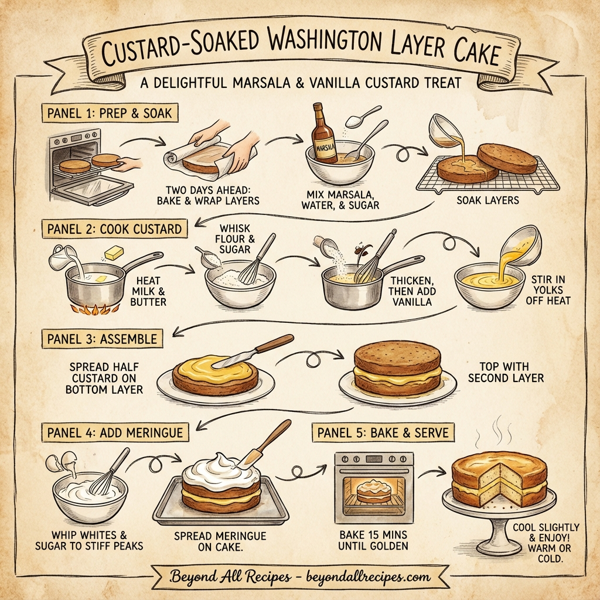 CUSTARD-SOAKED WASHINGTON LAYER CAKE

A DELIGHTFUL MARSALA & VANILLA CUSTARD TREAT

PANEL 1: PREP & SOAK

TWO DAYS AHEAD: BAKE & WRAP LAYERS

MARSALA

MIX MARSALA, WATER, & SUGAR

SOAK LAYERS

PANEL 2: COOK CUSTARD

HEAT MILK & BUTTER

WHISK FLOUR & SUGAR

THICKEN, THEN ADD VANILLA

STIR IN YOLKS OFF HEAT

PANEL 3: ASSEMBLE

SPREAD HALF CUSTARD ON BOTTOM LAYER

TOP WITH SECOND LAYER

PANEL 4: ADD MERINGUE

WHIP WHITES & SUGAR TO STIFF PEAKS

SPREAD MERINGUE ON CAKE.

PANEL 5: BAKE & SERVE

BAKE 15 MINS UNTIL GOLDEN

COOL SLIGHTLY & ENJOY! WARM OR COLD.

Beyond All Recipes - beyondallrecipes.com