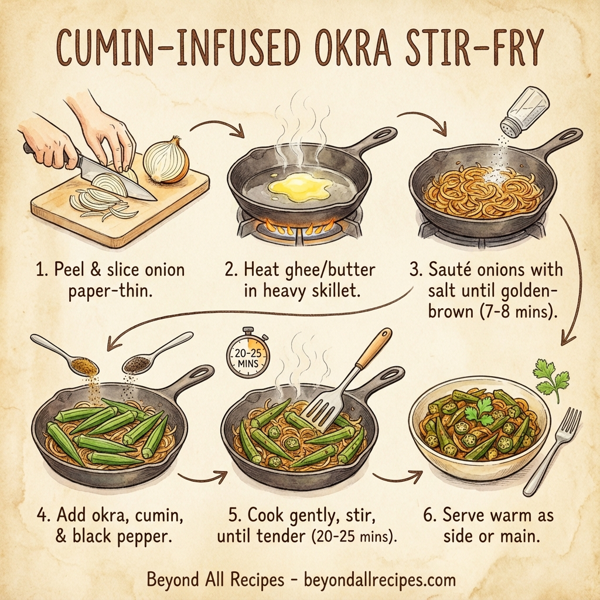 CUMIN-INFUSED OKRA STIR-FRY

1. Peel & slice onion paper-thin.

2. Heat ghee/butter in heavy skillet.

3. Sauté onions with salt until golden-brown (7-8 mins).

20-25 MINS

4. Add okra, cumin, & black pepper.

5. Cook gently, stir, until tender (20-25 mins).

6. Serve warm as side or main.

Beyond All Recipes - beyondallrecipes.com