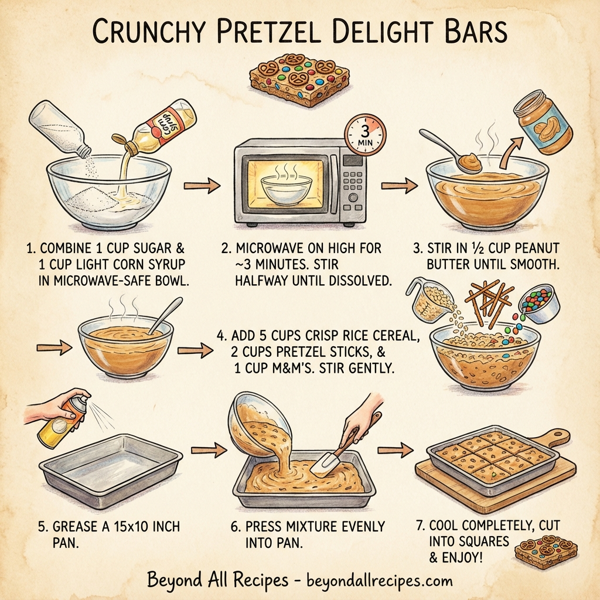 CRUNCHY PRETZEL DELIGHT BARS

Corn Syrup

3 MIN

1. COMBINE 1 CUP SUGAR & 1 CUP LIGHT CORN SYRUP IN MICROWAVE-SAFE BOWL.

2. MICROWAVE ON HIGH FOR ~3 MINUTES. STIR HALFWAY UNTIL DISSOLVED.

3. STIR IN ½ CUP PEANUT BUTTER UNTIL SMOOTH.

4. ADD 5 CUPS CRISP RICE CEREAL, 2 CUPS PRETZEL STICKS, & 1 CUP M&M'S. STIR GENTLY.

5. GREASE A 15x10 INCH PAN.

6. PRESS MIXTURE EVENLY INTO PAN.

7. COOL COMPLETELY, CUT INTO SQUARES & ENJOY!

Beyond All Recipes - beyondallrecipes.com