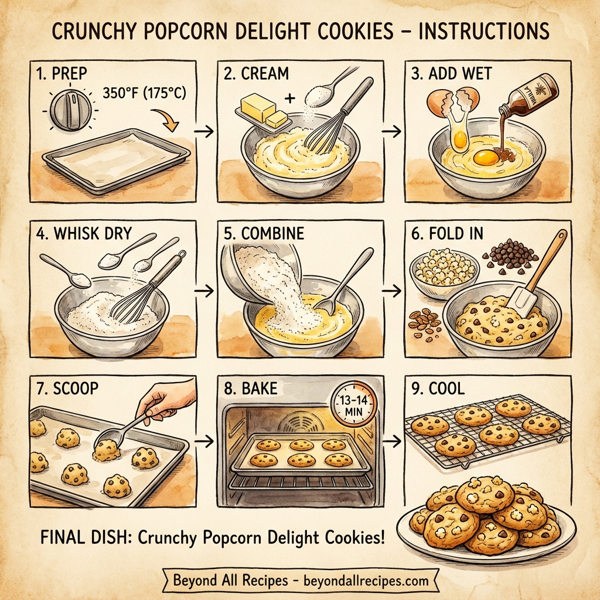 CRUNCHY POPCORN DELIGHT COOKIES – INSTRUCTIONS

1. PREP
350°F (175°C)

2. CREAM
+

3. ADD WET
VANILLA

4. WHISK DRY

5. COMBINE

6. FOLD IN

7. SCOOP

8. BAKE
13–14 MIN

9. COOL

FINAL DISH: Crunchy Popcorn Delight Cookies!

Beyond All Recipes – beyondallrecipes.com