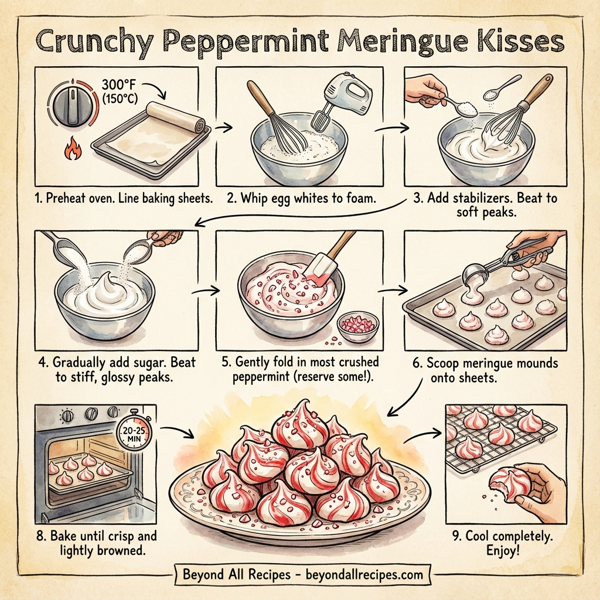 Crunchy Peppermint Meringue Kisses

300°F (150°C)

1. Preheat oven. Line baking sheets.

2. Whip egg whites to foam.

3. Add stabilizers. Beat to soft peaks.

4. Gradually add sugar. Beat to stiff, glossy peaks.

5. Gently fold in most crushed peppermint (reserve some!).

6. Scoop meringue mounds onto sheets.

20-25 MIN

8. Bake until crisp and lightly browned.

9. Cool completely. Enjoy!

Beyond All Recipes - beyondallrecipes.com