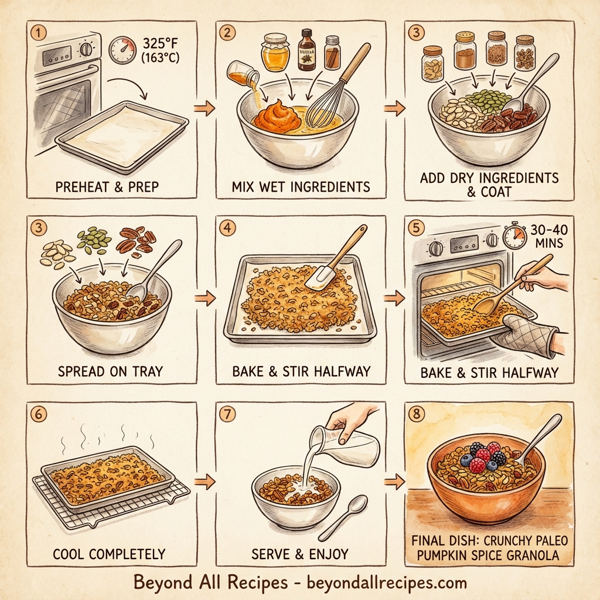 1
325°F (163°C)
PREHEAT & PREP

2
MIX WET INGREDIENTS

3
ADD DRY INGREDIENTS & COAT

3
SPREAD ON TRAY

4
BAKE & STIR HALFWAY

5
30-40 MINS
BAKE & STIR HALFWAY

6
COOL COMPLETELY

7
SERVE & ENJOY

8
FINAL DISH: CRUNCHY PALEO PUMPKIN SPICE GRANOLA

Beyond All Recipes - beyondallrecipes.com