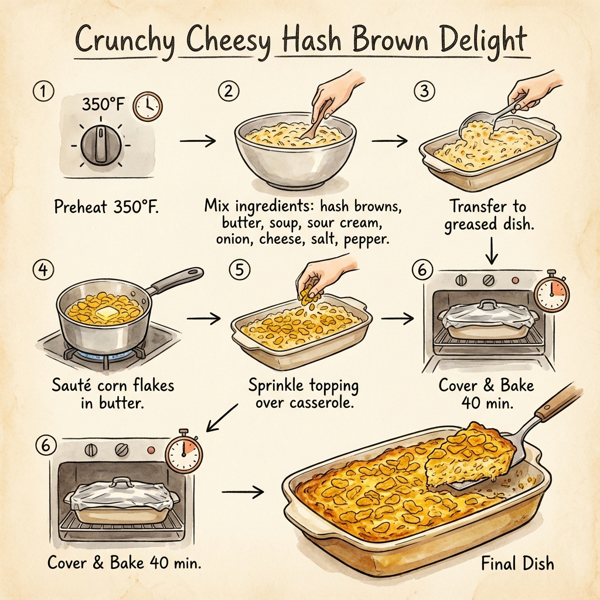 Crunchy Cheesy Hash Brown Delight

1
350°F
Preheat 350°F.

2
Mix ingredients: hash browns, butter, soup, sour cream, onion, cheese, salt, pepper.

3
Transfer to greased dish.

4
Sauté corn flakes in butter.

5
Sprinkle topping over casserole.

6
Cover & Bake 40 min.

6
Cover & Bake 40 min.

Final Dish