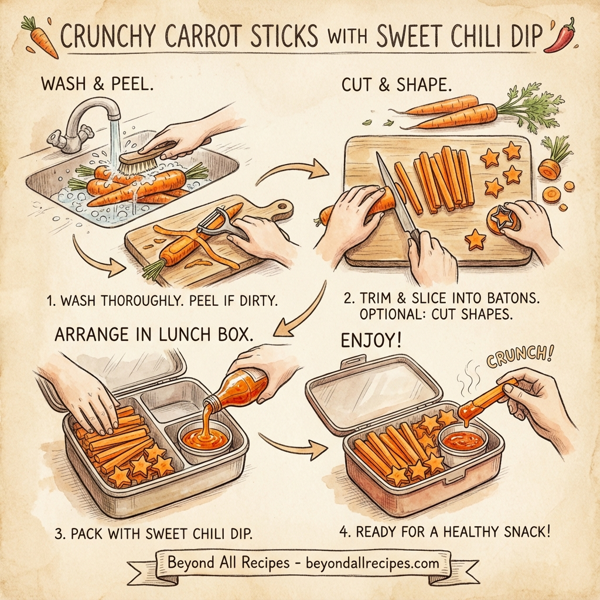 CRUNCHY CARROT STICKS WITH SWEET CHILI DIP

WASH & PEEL.

1. WASH THOROUGHLY. PEEL IF DIRTY.

CUT & SHAPE.

2. TRIM & SLICE INTO BATONS. OPTIONAL: CUT SHAPES.

ARRANGE IN LUNCH BOX.

3. PACK WITH SWEET CHILI DIP.

ENJOY!

CRUNCH!

4. READY FOR A HEALTHY SNACK!

Beyond All Recipes - beyondallrecipes.com