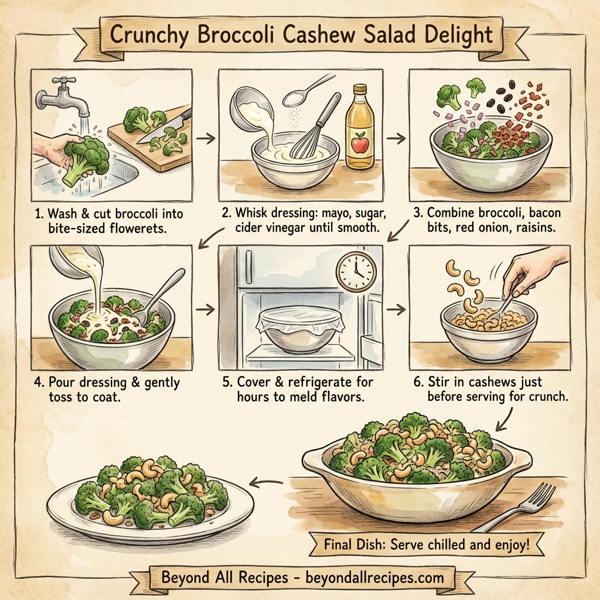 Crunchy Broccoli Cashew Salad Delight

1. Wash & cut broccoli into bite-sized flowerets.

2. Whisk dressing: mayo, sugar, cider vinegar until smooth.

3. Combine broccoli, bacon bits, red onion, raisins.

4. Pour dressing & gently toss to coat.

5. Cover & refrigerate for hours to meld flavors.

6. Stir in cashews just before serving for crunch.

Final Dish: Serve chilled and enjoy!

Beyond All Recipes - beyondallrecipes.com