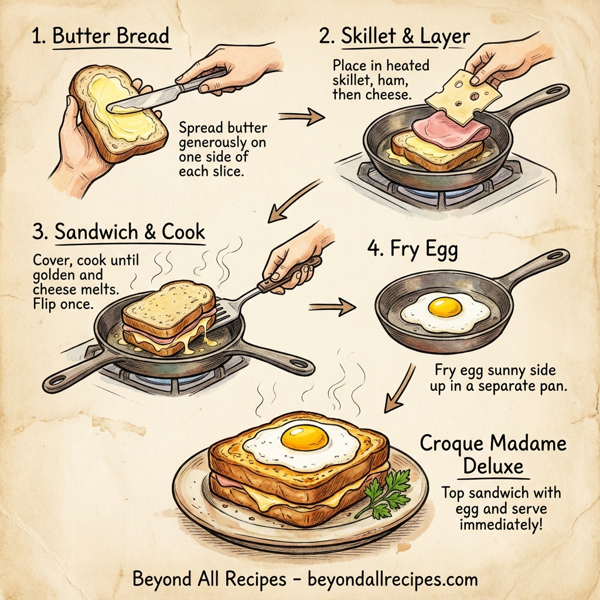 1. Butter Bread

Spread butter generously on one side of each slice.

2. Skillet & Layer

Place in heated skillet, ham, then cheese.

3. Sandwich & Cook

Cover, cook until golden and cheese melts. Flip once.

4. Fry Egg

Fry egg sunny side up in a separate pan.

Croque Madame Deluxe

Top sandwich with egg and serve immediately!

Beyond All Recipes – beyondallrecipes.com