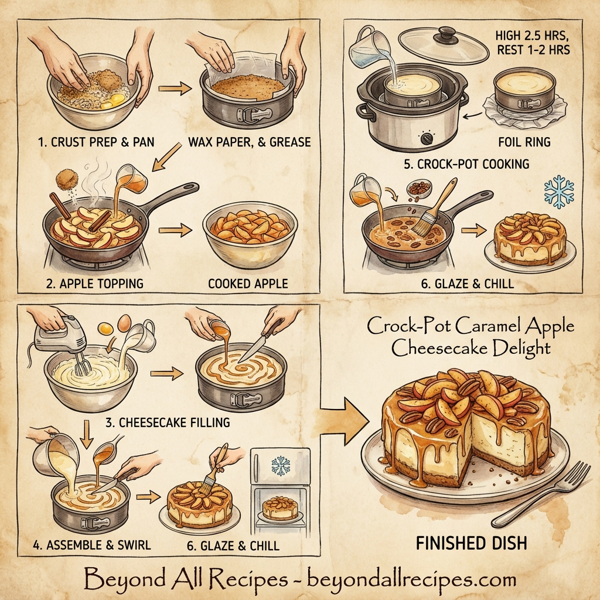 1. CRUST PREP & PAN

WAX PAPER, & GREASE

2. APPLE TOPPING

COOKED APPLE

HIGH 2.5 HRS, REST 1-2 HRS

FOIL RING

5. CROCK-POT COOKING

6. GLAZE & CHILL

3. CHEESECAKE FILLING

4. ASSEMBLE & SWIRL

6. GLAZE & CHILL

Crock-Pot Caramel Apple Cheesecake Delight

FINISHED DISH

Beyond All Recipes - beyondallrecipes.com