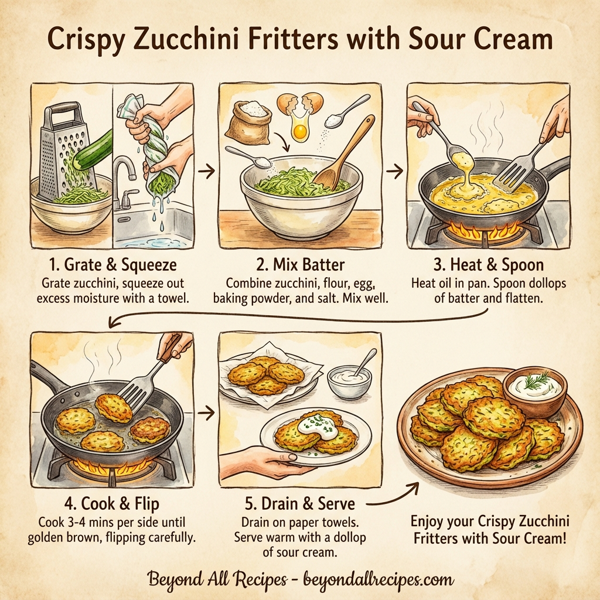 Crispy Zucchini Fritters with Sour Cream

1. Grate & Squeeze
Grate zucchini, squeeze out excess moisture with a towel.

2. Mix Batter
Combine zucchini, flour, egg, baking powder, and salt. Mix well.

3. Heat & Spoon
Heat oil in pan. Spoon dollops of batter and flatten.

4. Cook & Flip
Cook 3-4 mins per side until golden brown, flipping carefully.

5. Drain & Serve
Drain on paper towels. Serve warm with a dollop of sour cream.

Enjoy your Crispy Zucchini Fritters with Sour Cream!

Beyond All Recipes - beyondallrecipes.com