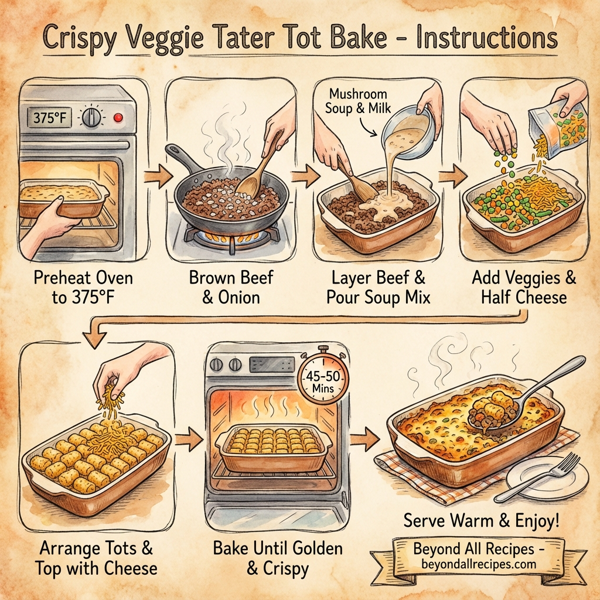 Crispy Veggie Tater Tot Bake - Instructions

375°F

Preheat Oven to 375°F

Brown Beef & Onion

Mushroom Soup & Milk

Layer Beef & Pour Soup Mix

Add Veggies & Half Cheese

Arrange Tots & Top with Cheese

45-50 Mins

Bake Until Golden & Crispy

Serve Warm & Enjoy!

Beyond All Recipes - beyondallrecipes.com