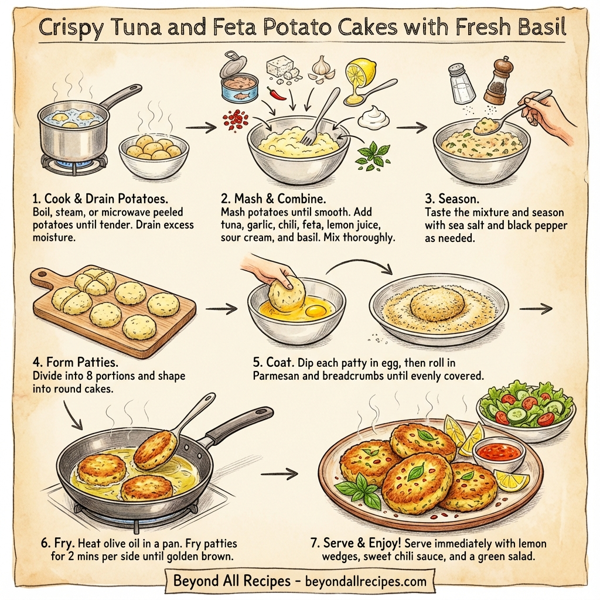 Crispy Tuna and Feta Potato Cakes with Fresh Basil

1. Cook & Drain Potatoes.
Boil, steam, or microwave peeled potatoes until tender. Drain excess moisture.

2. Mash & Combine.
Mash potatoes until smooth. Add tuna, garlic, chili, feta, lemon juice, sour cream, and basil. Mix thoroughly.

3. Season.
Taste the mixture and season with sea salt and black pepper as needed.

4. Form Patties.
Divide into 8 portions and shape into round cakes.

5. Coat. Dip each patty in egg, then roll in Parmesan and breadcrumbs until evenly covered.

6. Fry. Heat olive oil in a pan. Fry patties for 2 mins per side until golden brown.

7. Serve & Enjoy! Serve immediately with lemon wedges, sweet chili sauce, and a green salad.

Beyond All Recipes - beyondallrecipes.com