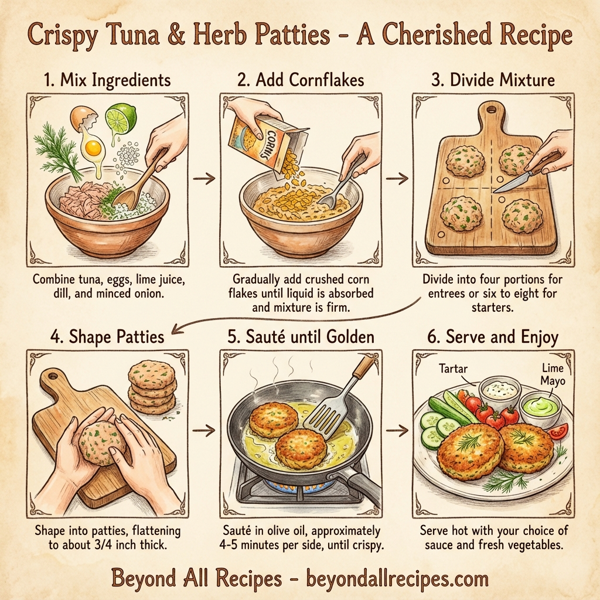 Crispy Tuna & Herb Patties - A Cherished Recipe

1. Mix Ingredients

Combine tuna, eggs, lime juice, dill, and minced onion.

2. Add Cornflakes

CORNS

Gradually add crushed corn flakes until liquid is absorbed and mixture is firm.

3. Divide Mixture

Divide into four portions for entrees or six to eight for starters.

4. Shape Patties

Shape into patties, flattening to about 3/4 inch thick.

5. Sauté until Golden

Sauté in olive oil, approximately 4-5 minutes per side, until crispy.

6. Serve and Enjoy

Tartar

Lime Mayo

Serve hot with your choice of sauce and fresh vegetables.

Beyond All Recipes - beyondallrecipes.com