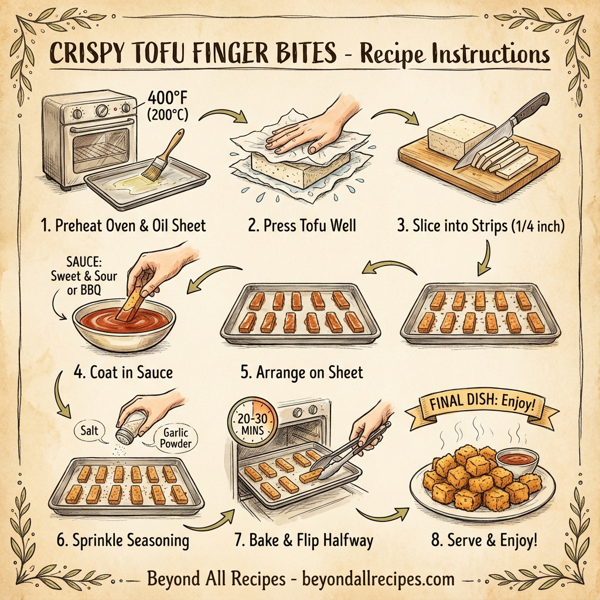 CRISPY TOFU FINGER BITES - Recipe Instructions

400°F (200°C)

1. Preheat Oven & Oil Sheet

2. Press Tofu Well

3. Slice into Strips (1/4 inch)

SAUCE: Sweet & Sour or BBQ

4. Coat in Sauce

5. Arrange on Sheet

Salt

Garlic Powder

6. Sprinkle Seasoning

20-30 MINS

7. Bake & Flip Halfway

FINAL DISH: Enjoy!

8. Serve & Enjoy!

Beyond All Recipes - beyondallrecipes.com