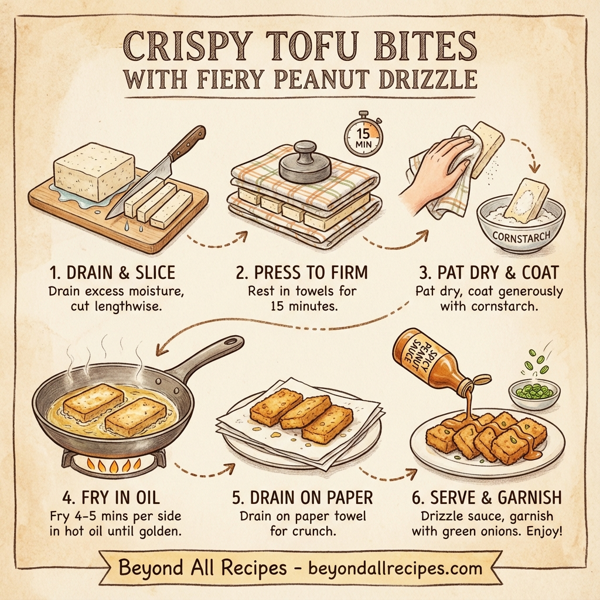 CRISPY TOFU BITES
WITH FIERY PEANUT DRIZZLE

15 MIN

CORNSTARCH

1. DRAIN & SLICE
Drain excess moisture, cut lengthwise.

2. PRESS TO FIRM
Rest in towels for 15 minutes.

3. PAT DRY & COAT
Pat dry, coat generously with cornstarch.

SPICY PEANUT SAUCE

4. FRY IN OIL
Fry 4-5 mins per side in hot oil until golden.

5. DRAIN ON PAPER
Drain on paper towel for crunch.

6. SERVE & GARNISH
Drizzle sauce, garnish with green onions. Enjoy!

Beyond All Recipes - beyondallrecipes.com