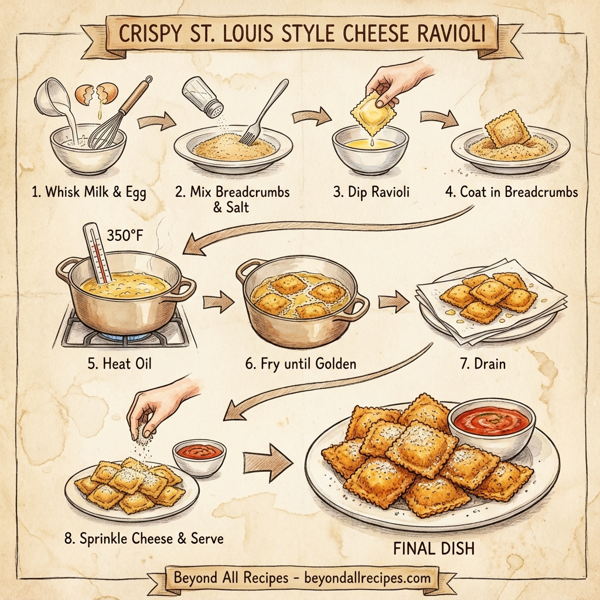 CRISPY ST. LOUIS STYLE CHEESE RAVIOLI

1. Whisk Milk & Egg

2. Mix Breadcrumbs & Salt

3. Dip Ravioli

4. Coat in Breadcrumbs

350°F

5. Heat Oil

6. Fry until Golden

7. Drain

8. Sprinkle Cheese & Serve

FINAL DISH

Beyond All Recipes - beyondallrecipes.com