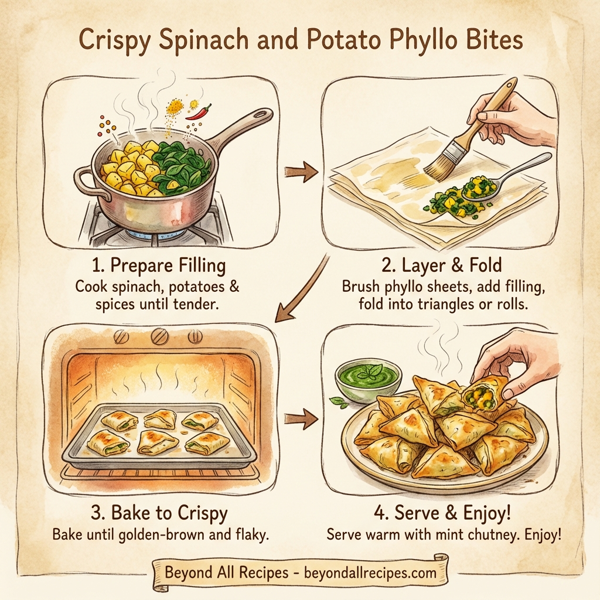 Crispy Spinach and Potato Phyllo Bites

1. Prepare Filling
Cook spinach, potatoes & spices until tender.

2. Layer & Fold
Brush phyllo sheets, add filling, fold into triangles or rolls.

3. Bake to Crispy
Bake until golden-brown and flaky.

4. Serve & Enjoy!
Serve warm with mint chutney. Enjoy!

Beyond All Recipes - beyondallrecipes.com