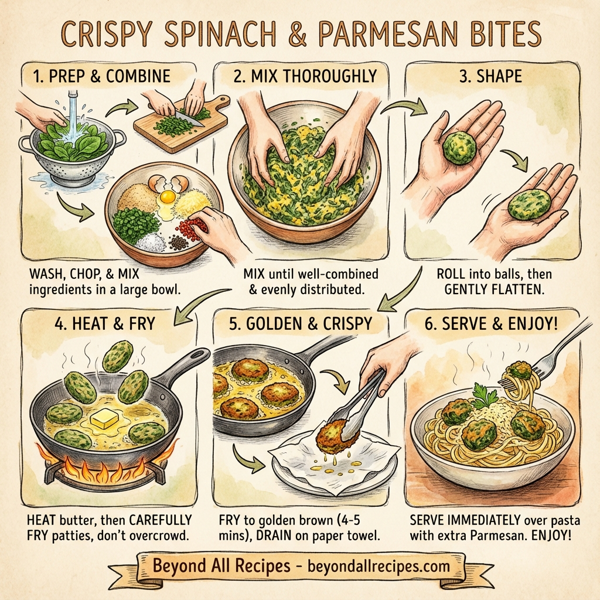 CRISPY SPINACH & PARMESAN BITES

1. PREP & COMBINE

WASH, CHOP, & MIX ingredients in a large bowl.

2. MIX THOROUGHLY

MIX until well-combined & evenly distributed.

3. SHAPE

ROLL into balls, then GENTLY FLATTEN.

4. HEAT & FRY

HEAT butter, then CAREFULLY FRY patties, don't overcrowd.

5. GOLDEN & CRISPY

FRY to golden brown (4-5 mins), DRAIN on paper towel.

6. SERVE & ENJOY!

SERVE IMMEDIATELY over pasta with extra Parmesan. ENJOY!

Beyond All Recipes - beyondallrecipes.com