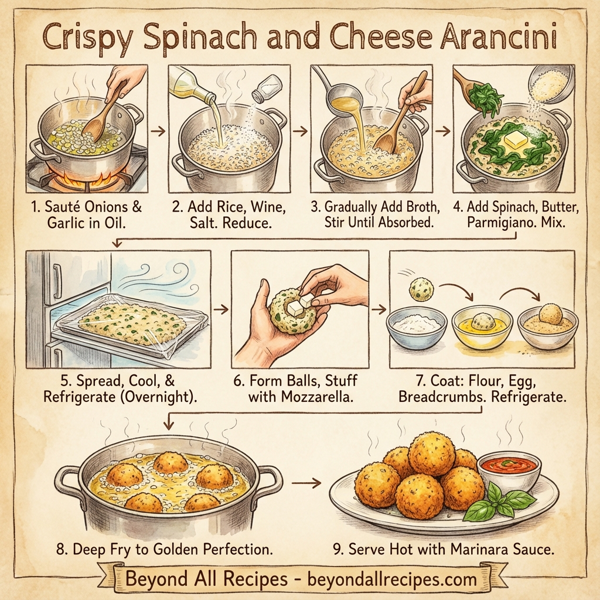 Crispy Spinach and Cheese Arancini

1. Sauté Onions & Garlic in Oil.

2. Add Rice, Wine, Salt. Reduce.

3. Gradually Add Broth, Stir Until Absorbed.

4. Add Spinach, Butter, Parmigiano. Mix.

5. Spread, Cool, & Refrigerate (Overnight).

6. Form Balls, Stuff with Mozzarella.

7. Coat: Flour, Egg, Breadcrumbs. Refrigerate.

8. Deep Fry to Golden Perfection.

9. Serve Hot with Marinara Sauce.

Beyond All Recipes - beyondallrecipes.com