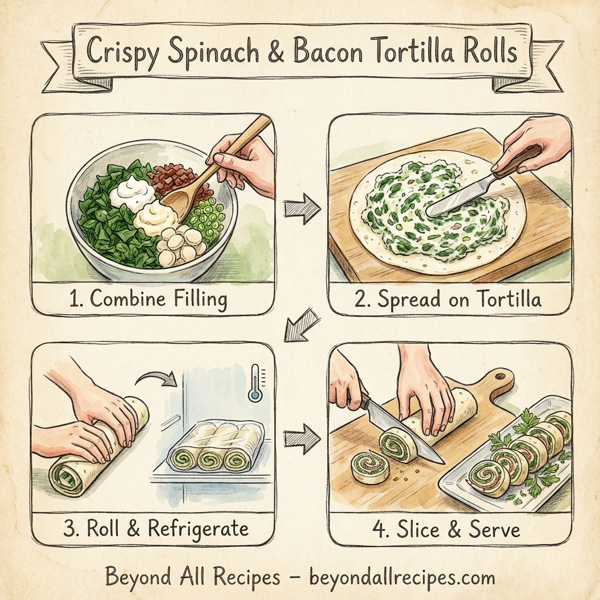 Crispy Spinach & Bacon Tortilla Rolls

1. Combine Filling

2. Spread on Tortilla

3. Roll & Refrigerate

4. Slice & Serve

Beyond All Recipes – beyondallrecipes.com