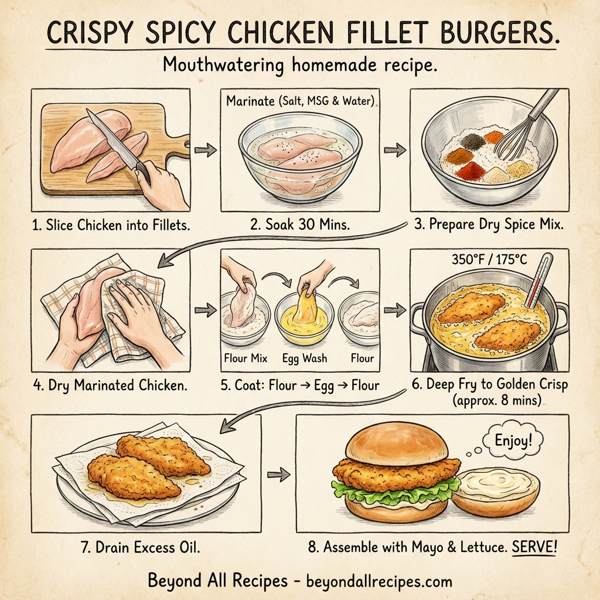 CRISPY SPICY CHICKEN FILLET BURGERS.

Mouthwatering homemade recipe.

1. Slice Chicken into Fillets.

Marinate (Salt, MSG & Water)

2. Soak 30 Mins.

3. Prepare Dry Spice Mix.

4. Dry Marinated Chicken.

Flour Mix Egg Wash Flour

5. Coat: Flour → Egg → Flour

350°F / 175°C

6. Deep Fry to Golden Crisp (approx. 8 mins)

7. Drain Excess Oil.

Enjoy!

8. Assemble with Mayo & Lettuce. SERVE!

Beyond All Recipes - beyondallrecipes.com