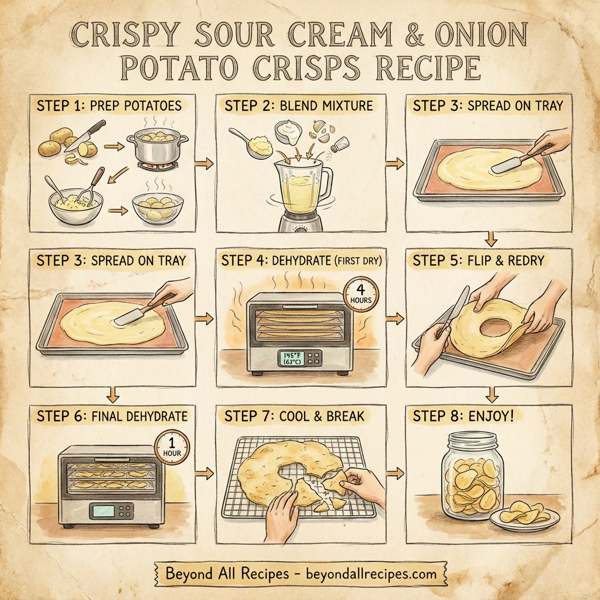 CRISPY SOUR CREAM & ONION POTATO CRISPS RECIPE

STEP 1: PREP POTATOES

STEP 2: BLEND MIXTURE

STEP 3: SPREAD ON TRAY

STEP 3: SPREAD ON TRAY

STEP 4: DEHYDRATE (FIRST DRY)

4 HOURS

145°F (63°C)

STEP 5: FLIP & REDRY

STEP 6: FINAL DEHYDRATE

1 HOUR

STEP 7: COOL & BREAK

STEP 8: ENJOY!

Beyond All Recipes - beyondallrecipes.com