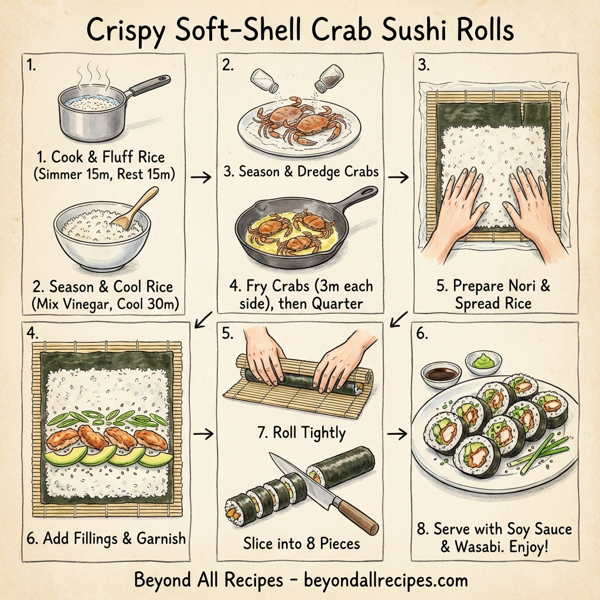 Crispy Soft-Shell Crab Sushi Rolls

1.

1. Cook & Fluff Rice (Simmer 15m, Rest 15m)

2. Season & Cool Rice (Mix Vinegar, Cool 30m)

2.

3. Season & Dredge Crabs

4. Fry Crabs (3m each side), then Quarter

3.

5. Prepare Nori & Spread Rice

4.

6. Add Fillings & Garnish

5.

7. Roll Tightly

Slice into 8 Pieces

6.

8. Serve with Soy Sauce & Wasabi. Enjoy!

Beyond All Recipes - beyondallrecipes.com